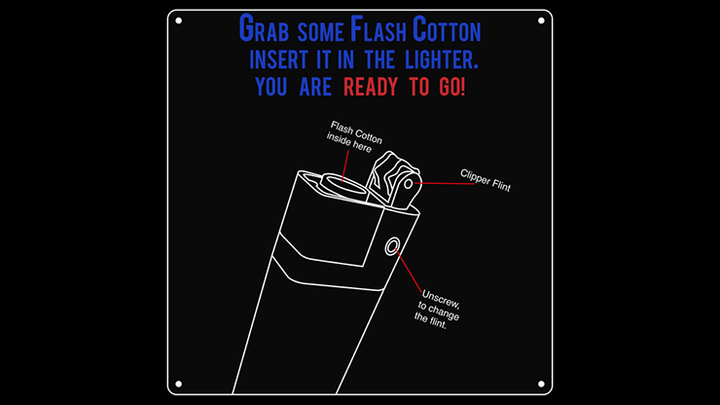 GRAB SOME FLASH COTTON
INSERT IT IN THE LIGHTER.
YOU ARE READY TO GO!

Flash Cotton inside here

Clipper Flint

Unscrew, to change the flint.